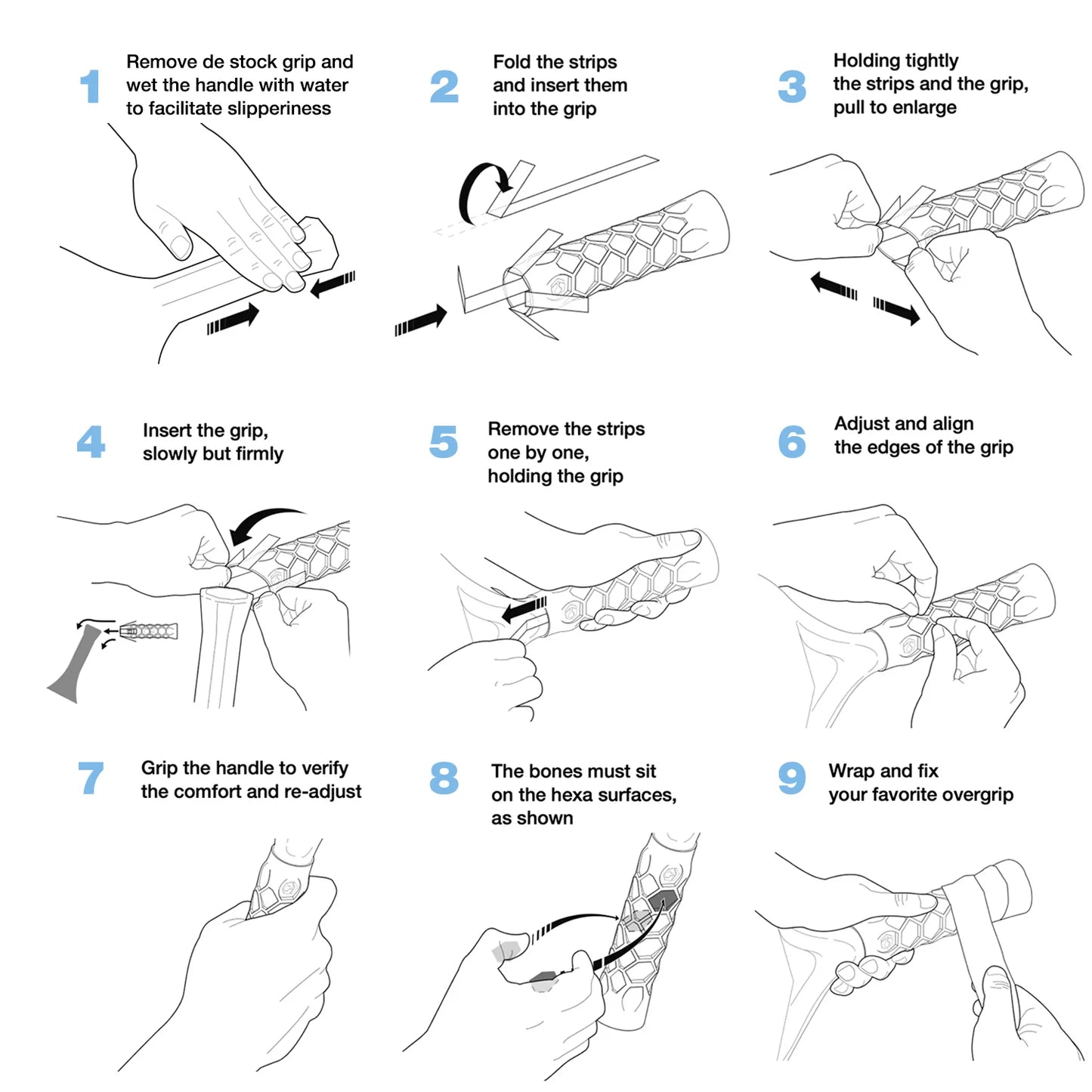 1 Remove de stock grip and wet the handle with water to facilitate slipperiness

2 Fold the strips and insert them into the grip

3 Holding tightly the strips and the grip, pull to enlarge

4 Insert the grip, slowly but firmly

5 Remove the strips one by one, holding the grip

6 Adjust and align the edges of the grip

7 Grip the handle to verify the comfort and re-adjust

8 The bones must sit on the hexa surfaces, as shown

9 Wrap and fix your favorite overgrip